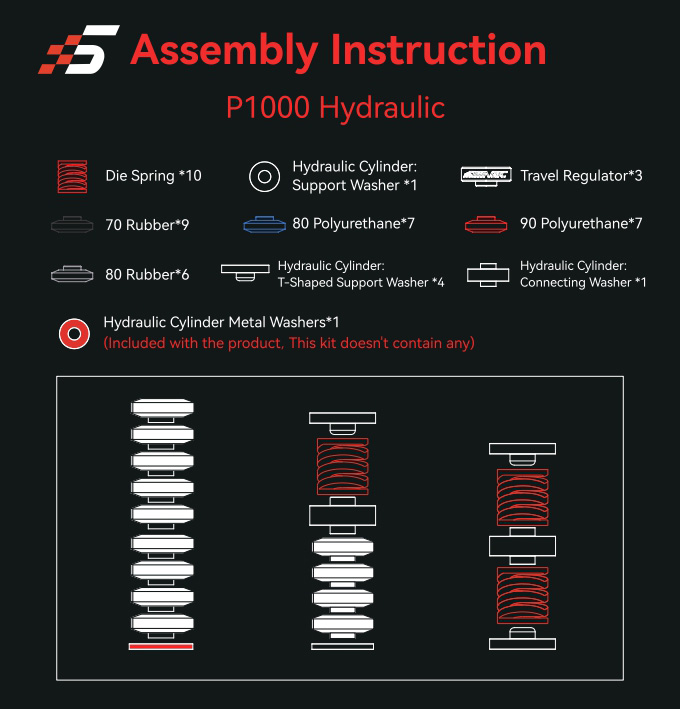 Assembly Instruction

P1000 Hydraulic

Die Spring *10

Hydraulic Cylinder: Support Washer *1

Travel Regulator*3

70 Rubber*9

80 Polyurethane*7

90 Polyurethane*7

80 Rubber*6

Hydraulic Cylinder: T-Shaped Support Washer *4

Hydraulic Cylinder: Connecting Washer *1

Hydraulic Cylinder Metal Washers*1
(Included with the product, This kit doesn't contain any)